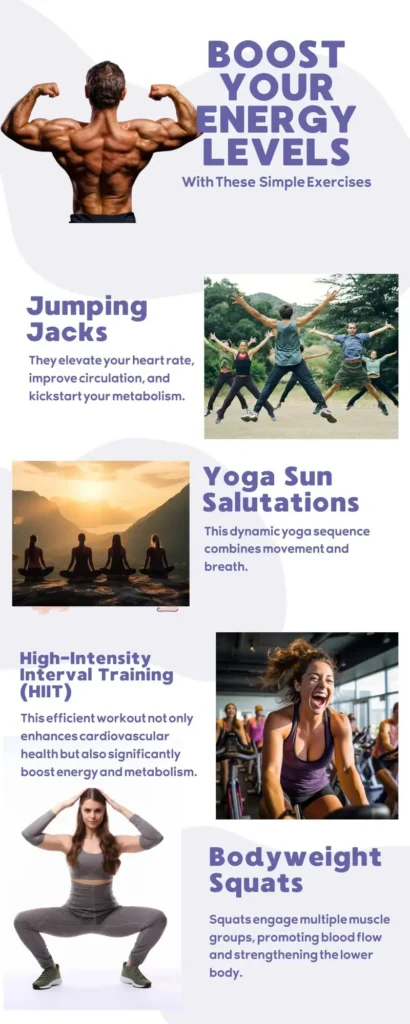 BOOST YOUR ENERGY LEVELS

With These Simple Exercises

Jumping Jacks

They elevate your heart rate, improve circulation, and kickstart your metabolism.

Yoga Sun Salutations

This dynamic yoga sequence combines movement and breath.

High-Intensity Interval Training (HIIT)

This efficient workout not only enhances cardiovascular health but also significantly boost energy and metabolism.

Bodyweight Squats

Squats engage multiple muscle groups, promoting blood flow and strengthening the lower body.